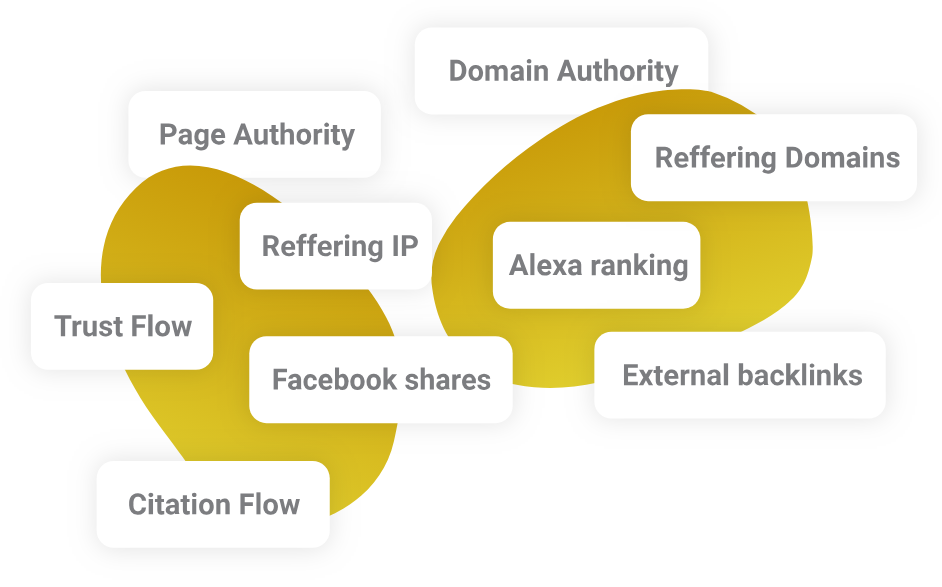 Domain Authority

Page Authority

Reffering Domains

Reffering IP

Alexa ranking

Trust Flow

Facebook shares

External backlinks

Citation Flow